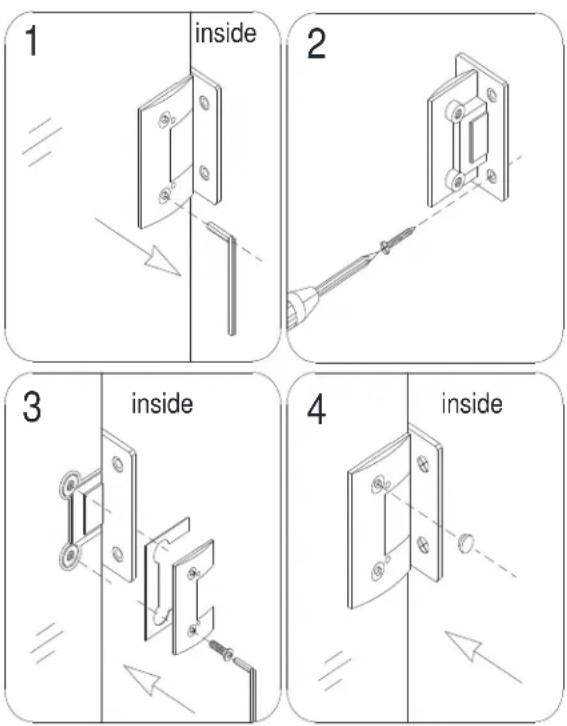 1
inside

2

3
inside

4
inside