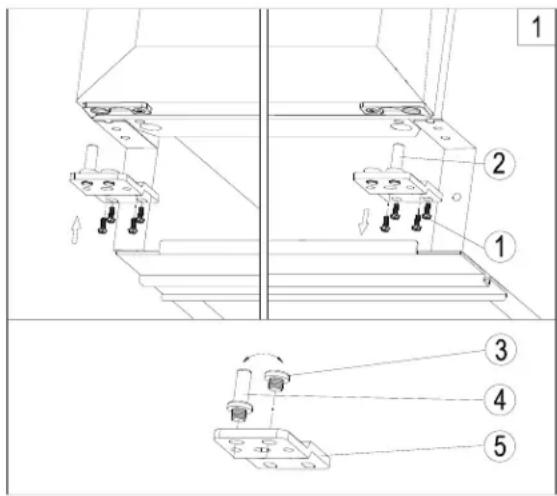 1

2

1

3

4

5