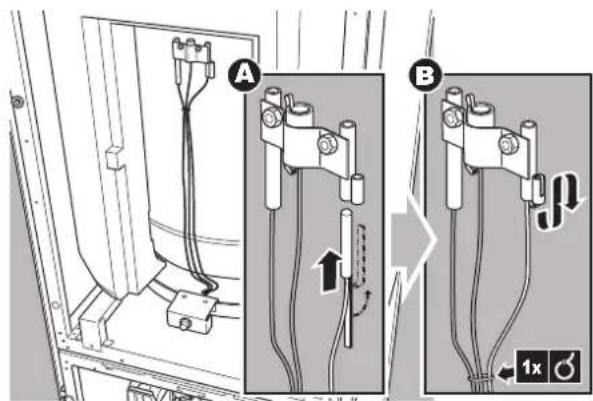 A

B

1x