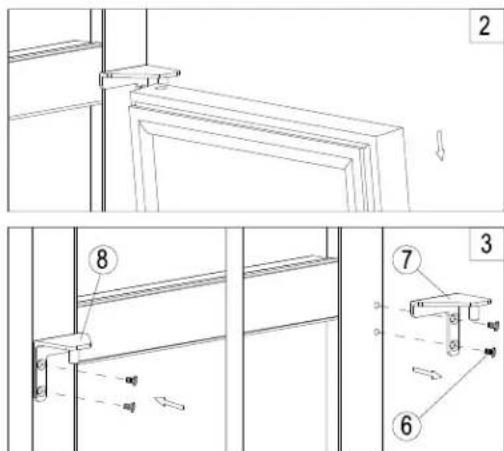 2

3

8

7

6