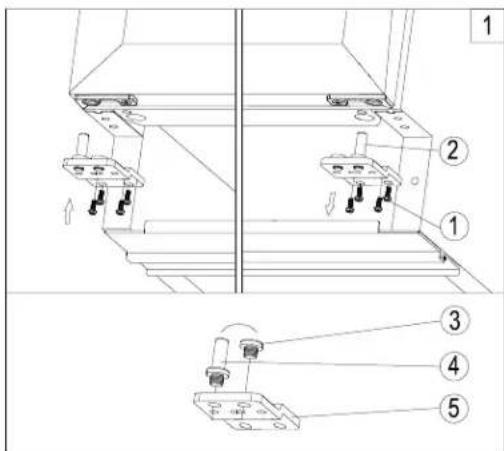 1

2

1

3

4

5