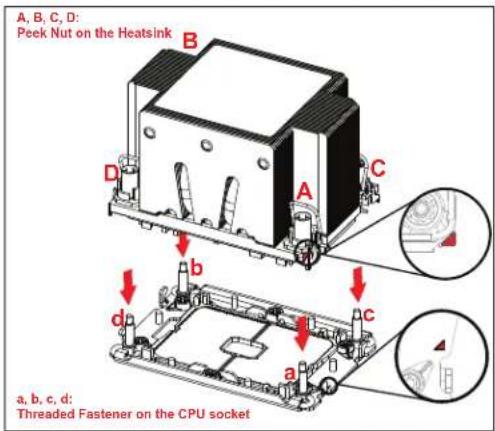 A, B, C, D:
Peek Nut on the Heatsink

B

D

C

A

b

d

c

a

a, b, c, d:
Threaded Fastener on the CPU socket