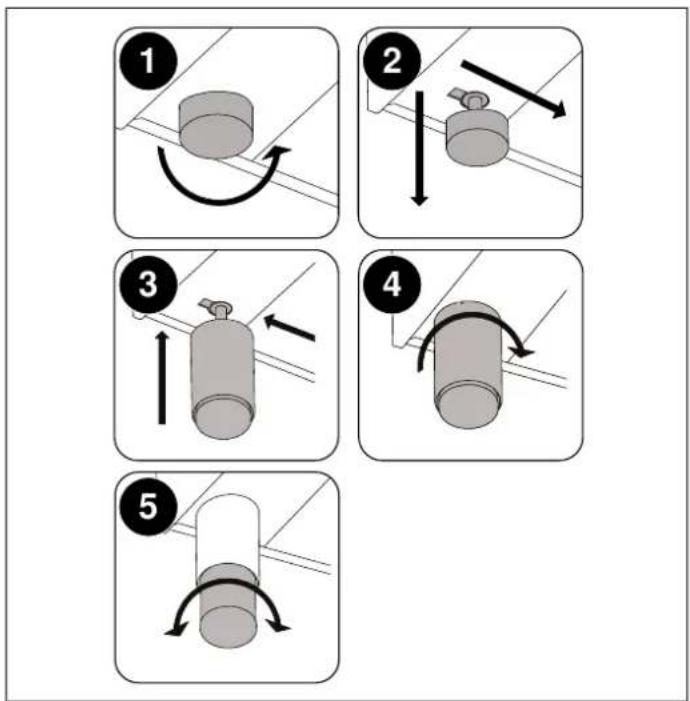 1
2
3
4
5