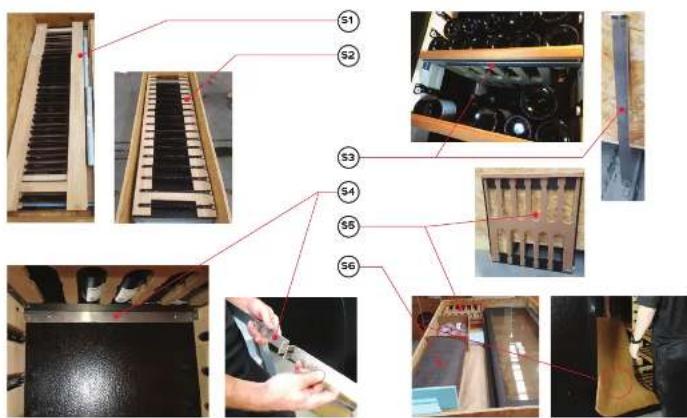 S1
S2
S3
S4
S5
S6