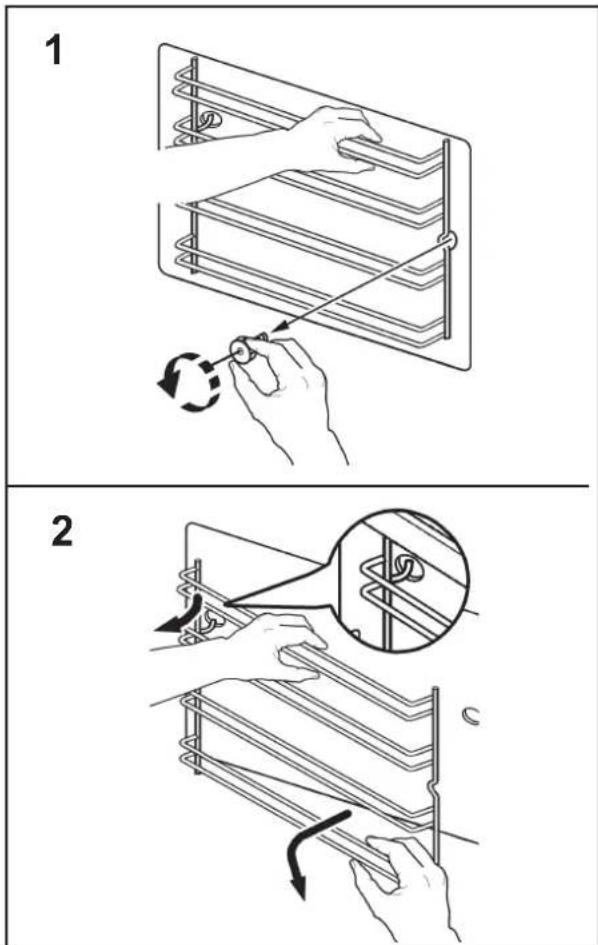 1

2