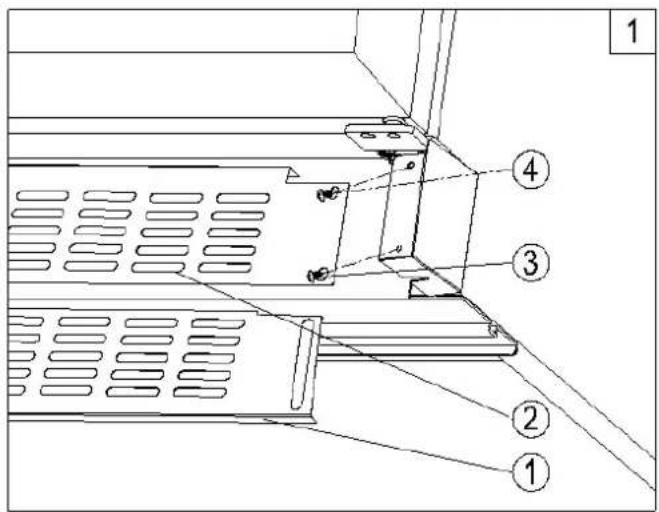 1
4
3
2
1