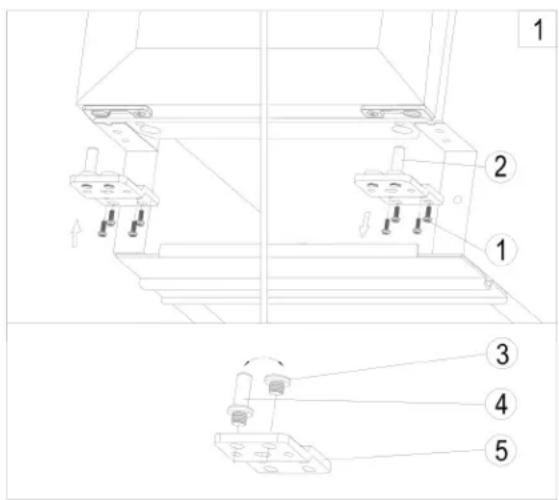 1

2

1

3

4

5