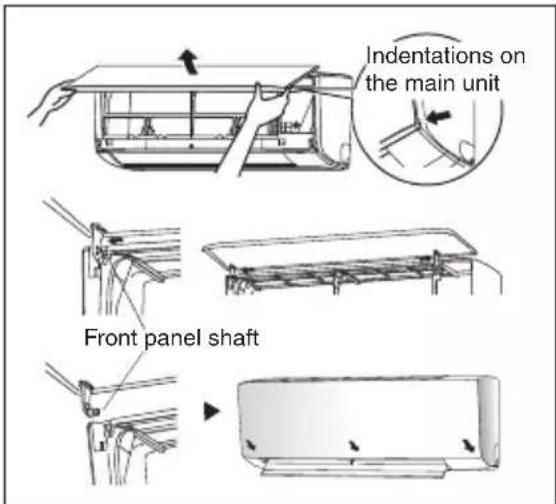 Indentations on the main unit

Front panel shaft