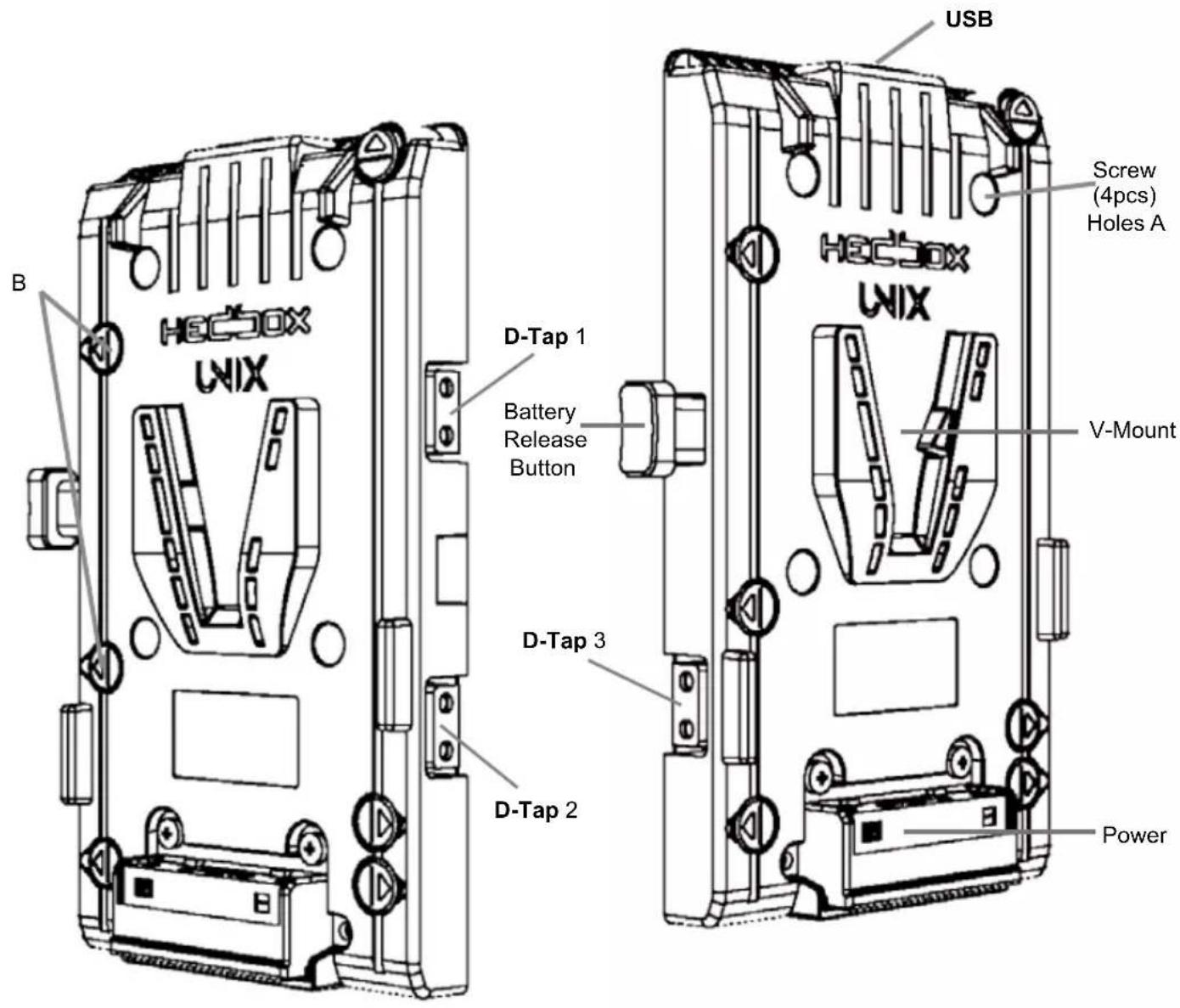 USB

Screw (4pcs) Holes A

B

HEDBOX

UNIX

D-Tap 1

Battery Release Button

HEDBOX

UNIX

V-Mount

D-Tap 3

D-Tap 2

Power