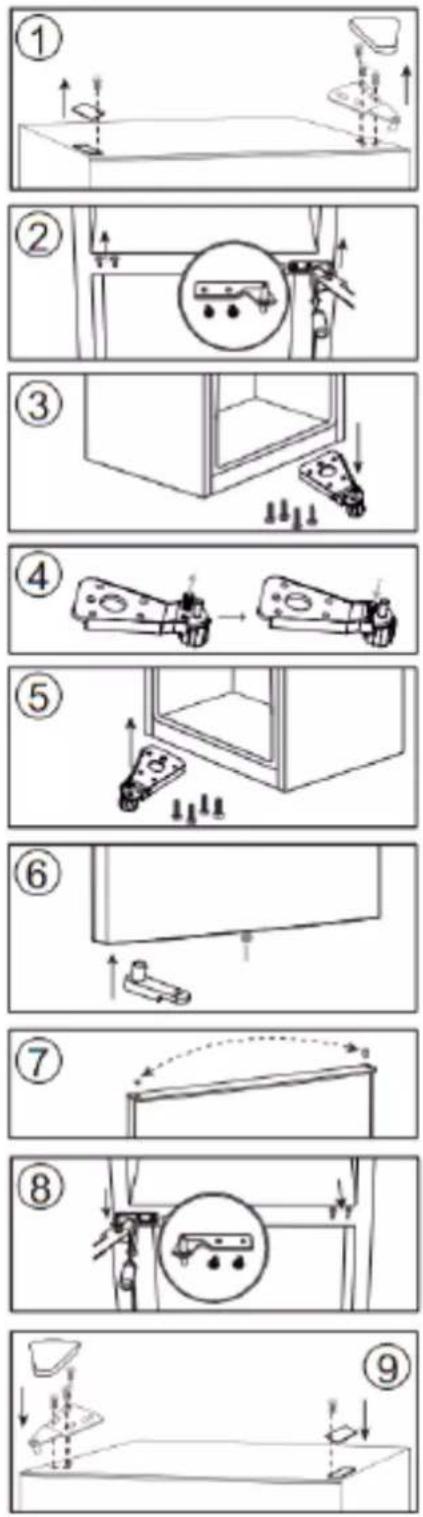 1

2

3

4

5

6

7

8

9