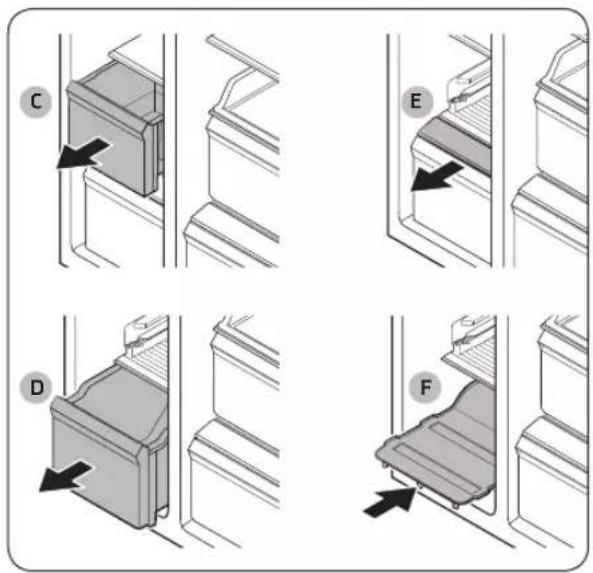 C
E
D
F