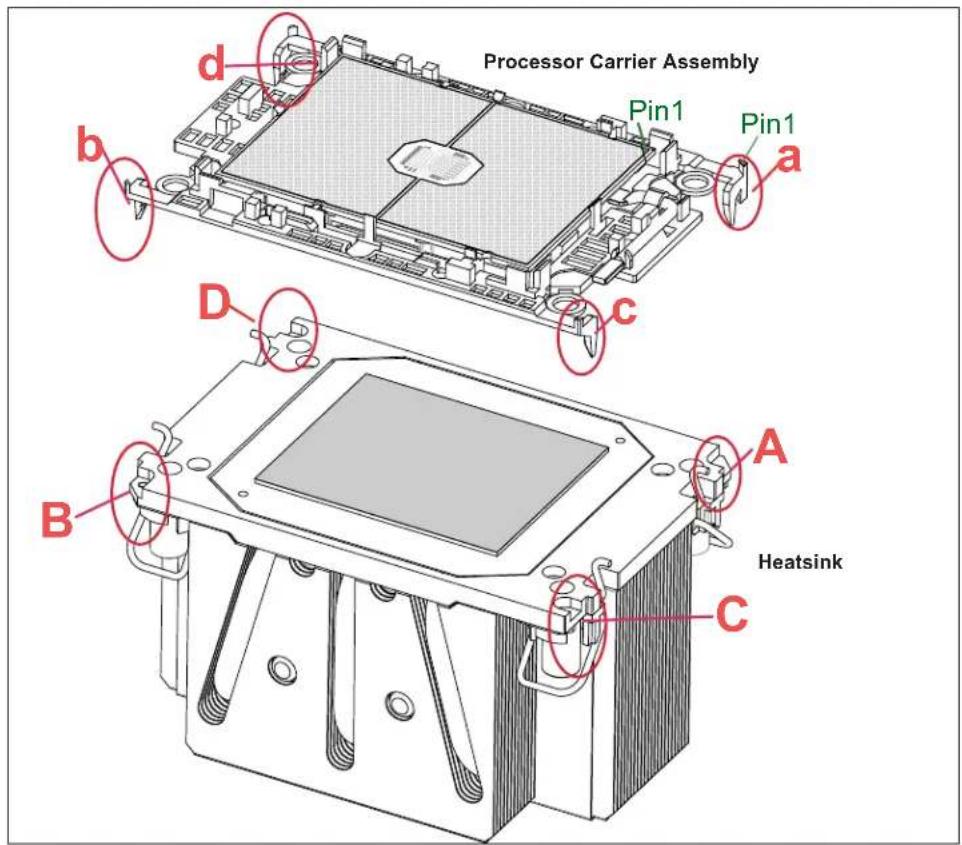 d
Processor Carrier Assembly
Pin1
Pin1
b
a
D
c
A
B
Heatsink
C