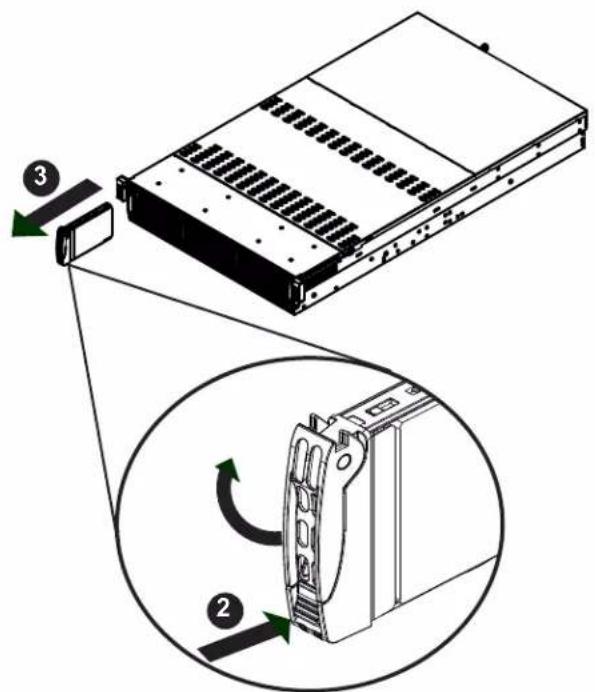 3

2