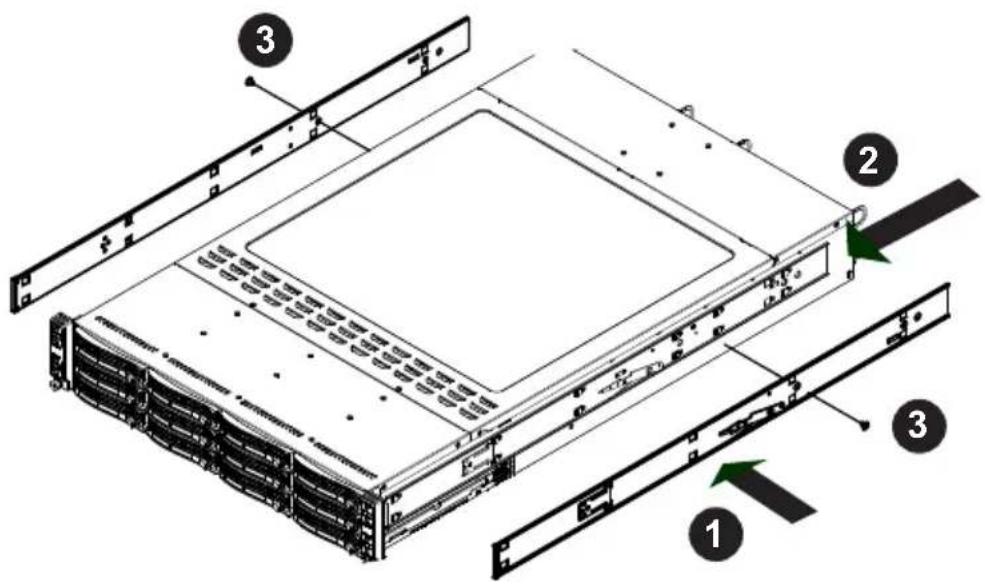 3
2
3
1