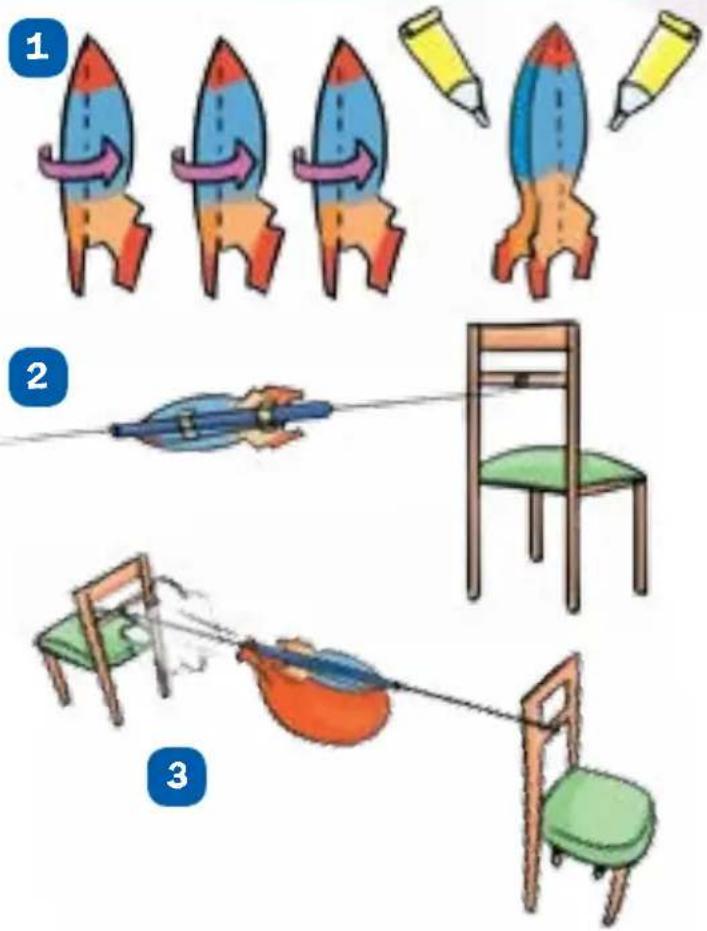 1

2

3