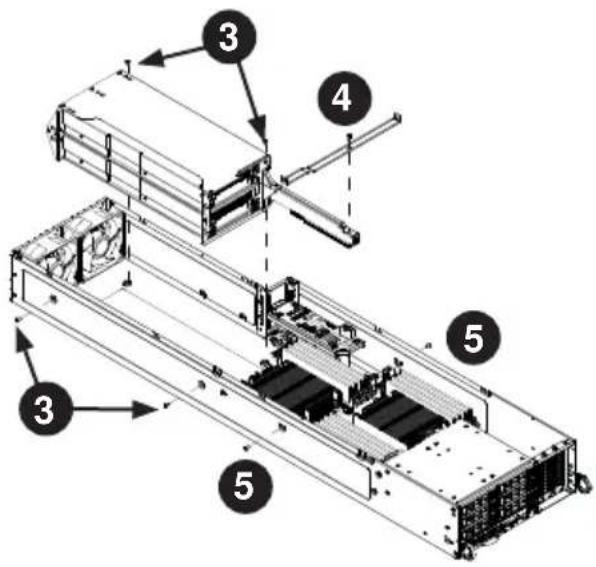 3
4
5
3
5