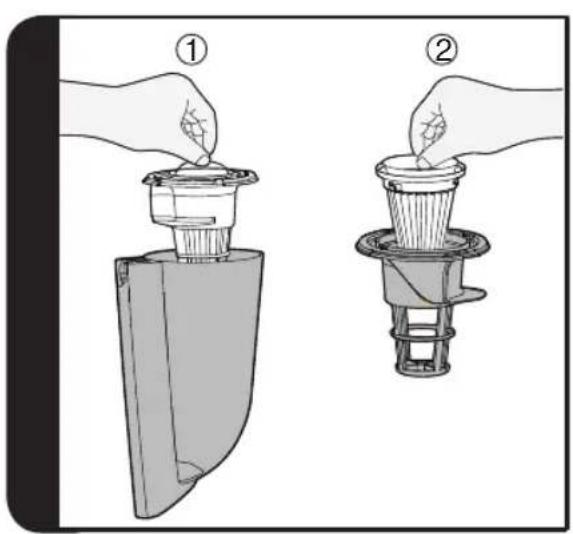 ①

②