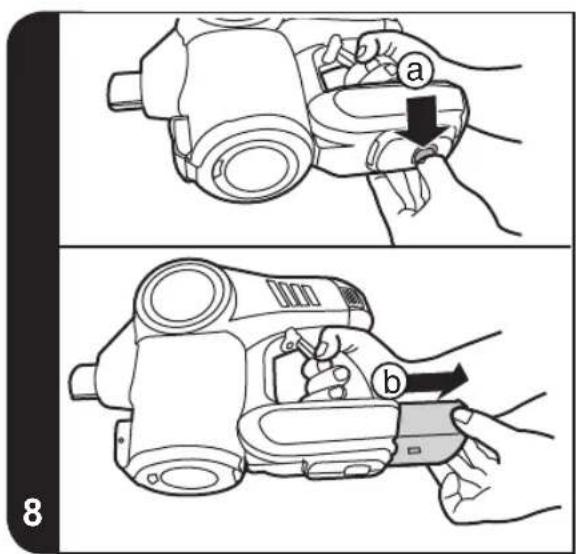 a

b

8