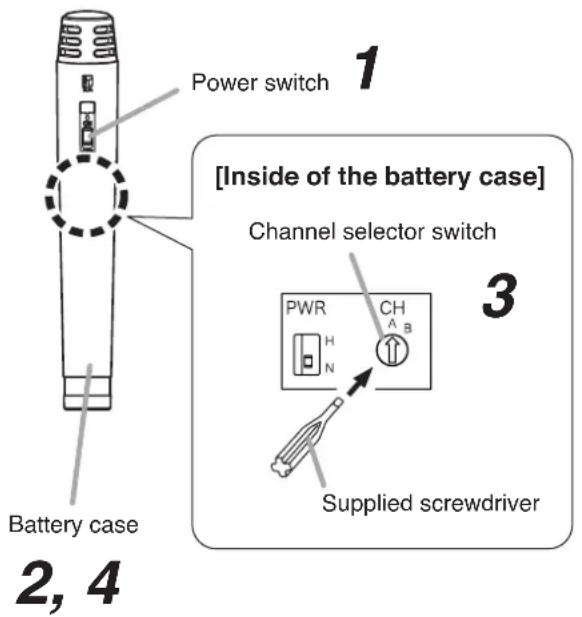 Power switch 1

[Inside of the battery case]

Channel selector switch

3

PWR

H

N

CH

A B

Supplied screwdriver

Battery case

2, 4