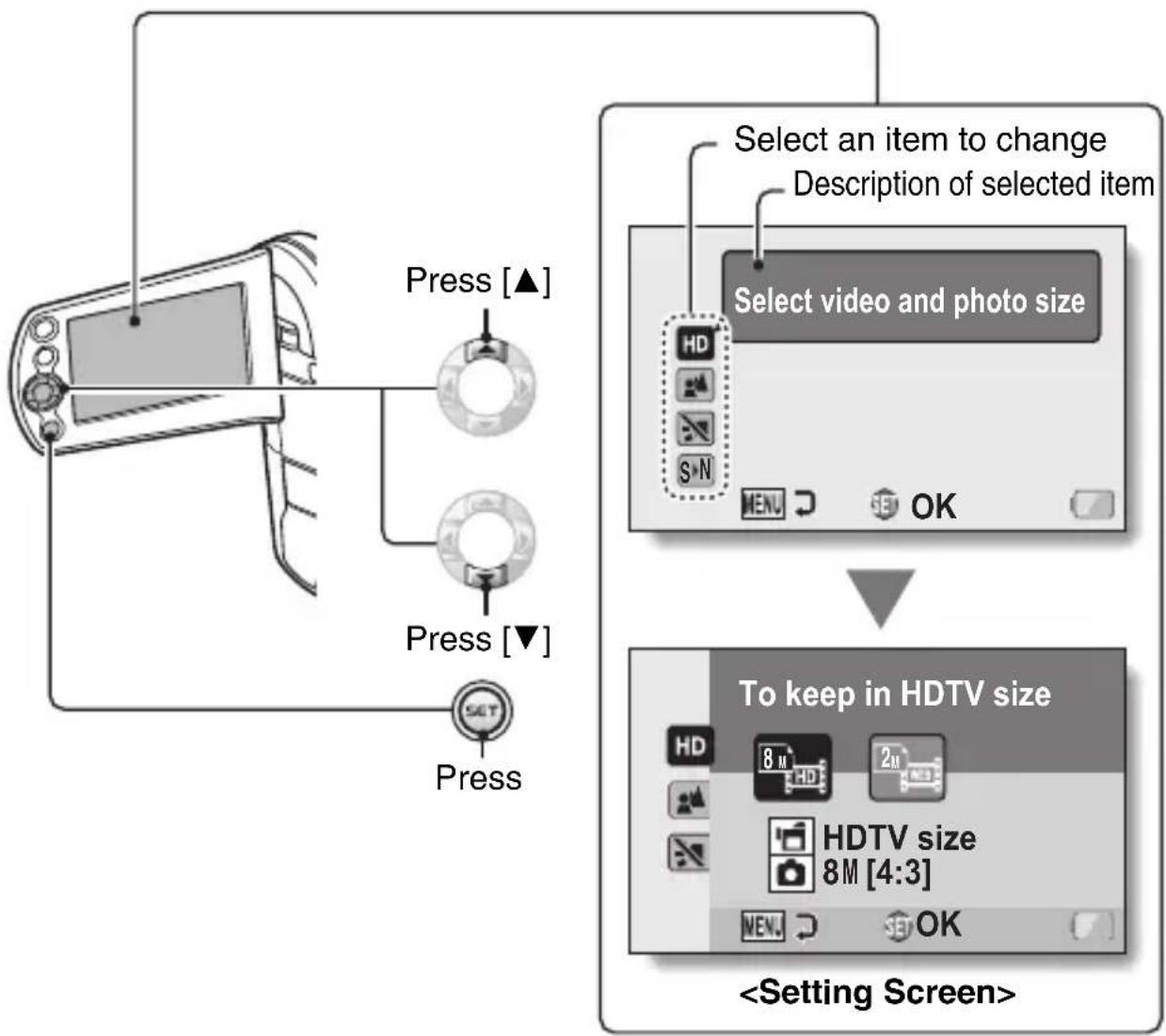 Press [▲]

Press [▼]

SET

Press

Select an item to change

Description of selected item

Select video and photo size

HD

S▸N

MENU

SET OK

To keep in HDTV size

HD

8M HD

2M WEB

HDTV size

8M [4:3]

MENU

SET OK

<Setting Screen>