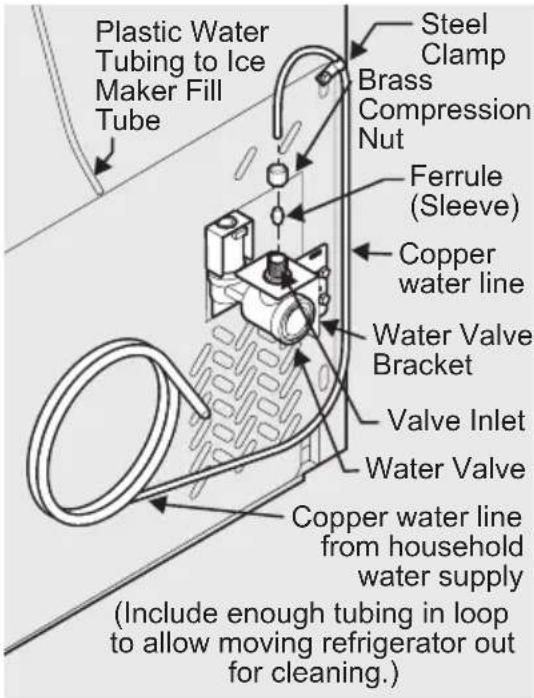 Plastic Water Tubing to Ice Maker Fill Tube

Steel Clamp

Brass Compression Nut

Ferrule (Sleeve)

Copper water line

Water Valve Bracket

Valve Inlet

Water Valve

Copper water line from household water supply

(Include enough tubing in loop to allow moving refrigerator out for cleaning.)