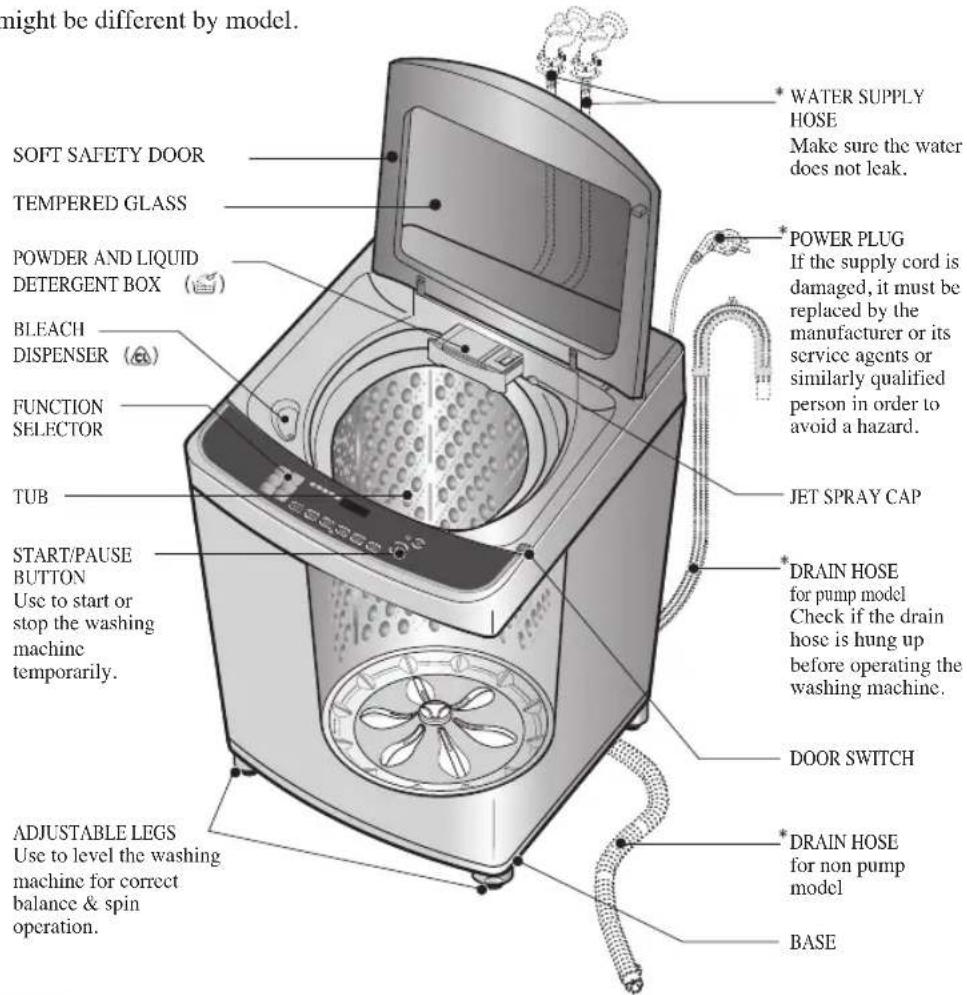 might be different by model.

SOFT SAFETY DOOR

TEMPERED GLASS

POWDER AND LIQUID DETERGENT BOX

BLEACH DISPENSER

FUNCTION SELECTOR

TUB

START/PAUSE BUTTON
Use to start or stop the washing machine temporarily.

ADJUSTABLE LEGS
Use to level the washing machine for correct balance & spin operation.

* WATER SUPPLY HOSE
Make sure the water does not leak.

* POWER PLUG
If the supply cord is damaged, it must be replaced by the manufacturer or its service agents or similarly qualified person in order to avoid a hazard.

JET SPRAY CAP

* DRAIN HOSE
for pump model
Check if the drain hose is hung up before operating the washing machine.

DOOR SWITCH

* DRAIN HOSE
for non pump model

BASE