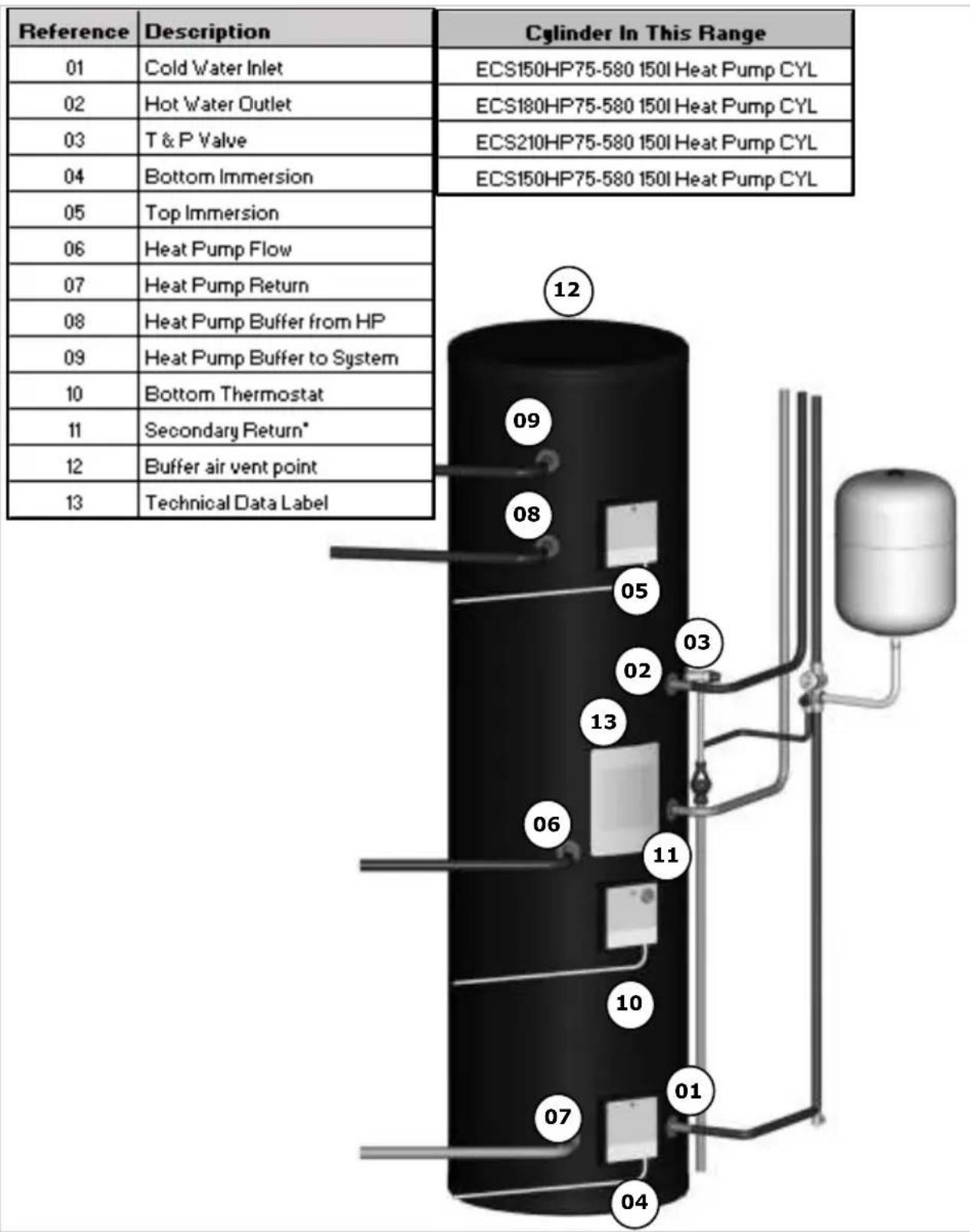 | Reference | Description |
|---|---|
| 01 | Cold Water Inlet |
| 02 | Hot Water Outlet |
| 03 | T & P Valve |
| 04 | Bottom Immersion |
| 05 | Top Immersion |
| 06 | Heat Pump Flow |
| 07 | Heat Pump Return |
| 08 | Heat Pump Buffer from HP |
| 09 | Heat Pump Buffer to System |
| 10 | Bottom Thermostat |
| 11 | Secondary Return* |
| 12 | Buffer air vent point |
| 13 | Technical Data Label |

| Cylinder In This Range |
|---|
| ECS150HP75-580 150l Heat Pump CYL |
| ECS180HP75-580 150l Heat Pump CYL |
| ECS210HP75-580 150l Heat Pump CYL |
| ECS150HP75-580 150l Heat Pump CYL |

12
09
08
05
03
02
13
06
11
10
01
07
04