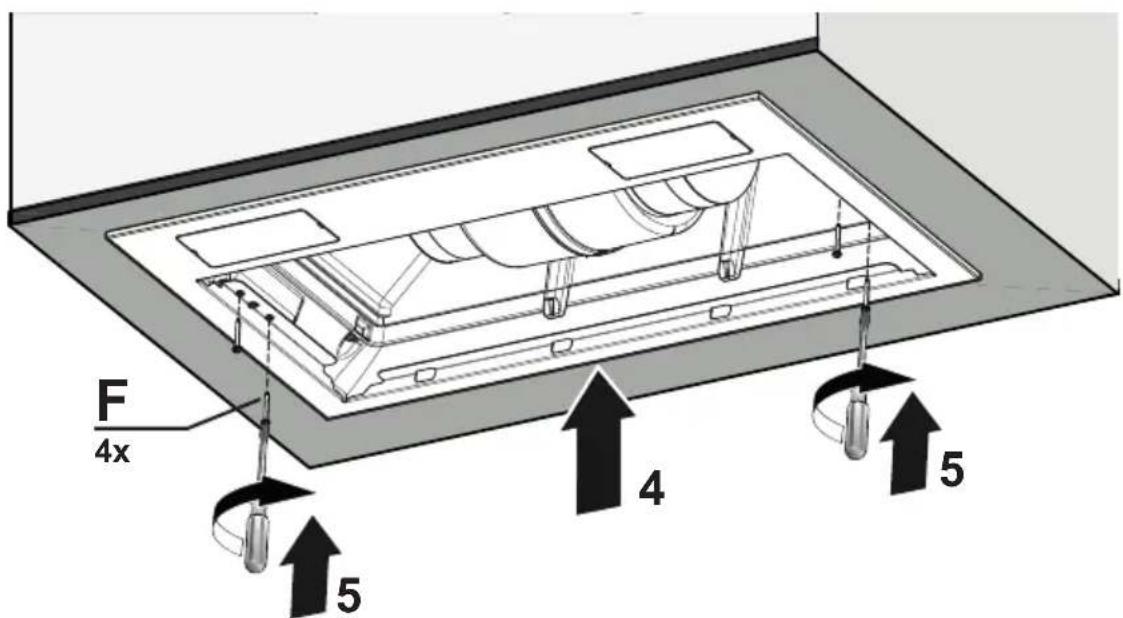 F
4x
4
5
5