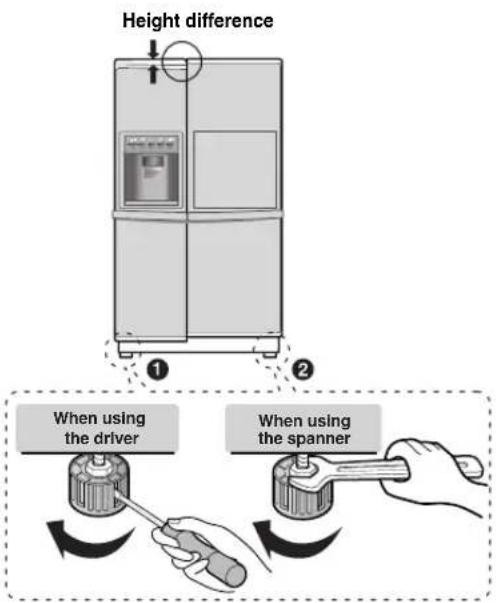 Height difference

1

2

When using the driver

When using the spanner