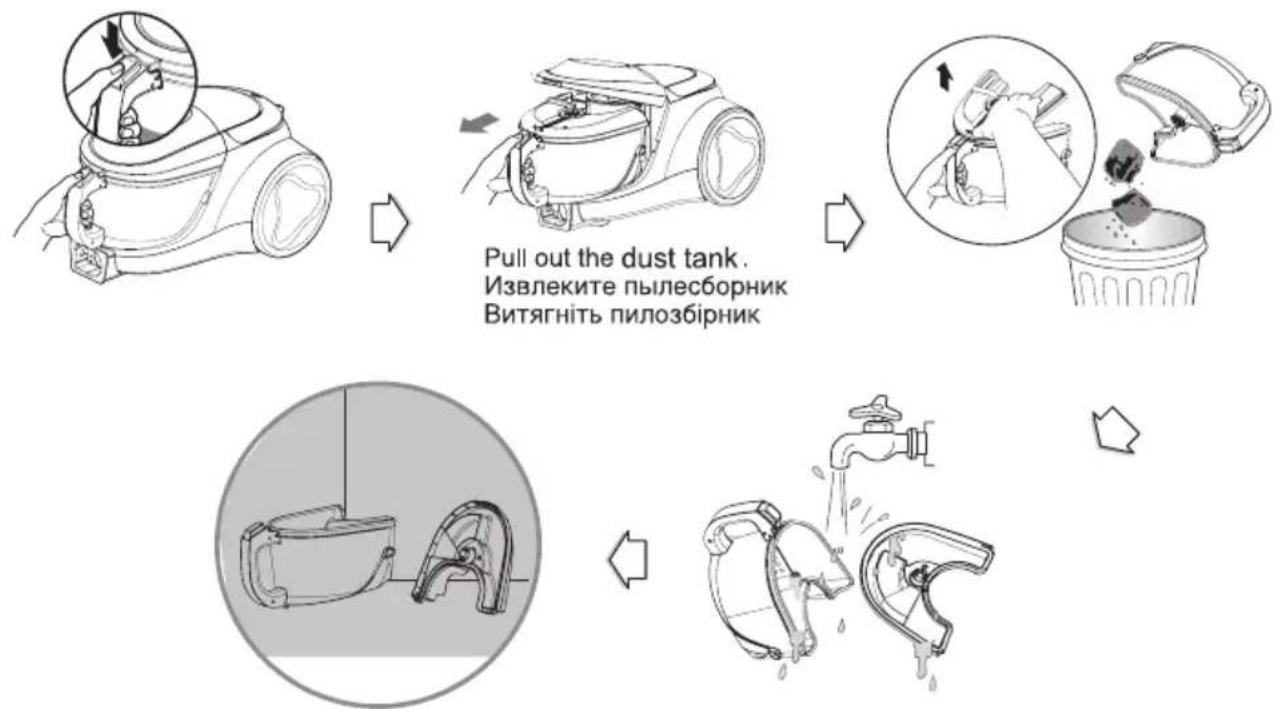 Pull out the dust tank.
Извлеките пылесборник
Витягніть пилозбірник