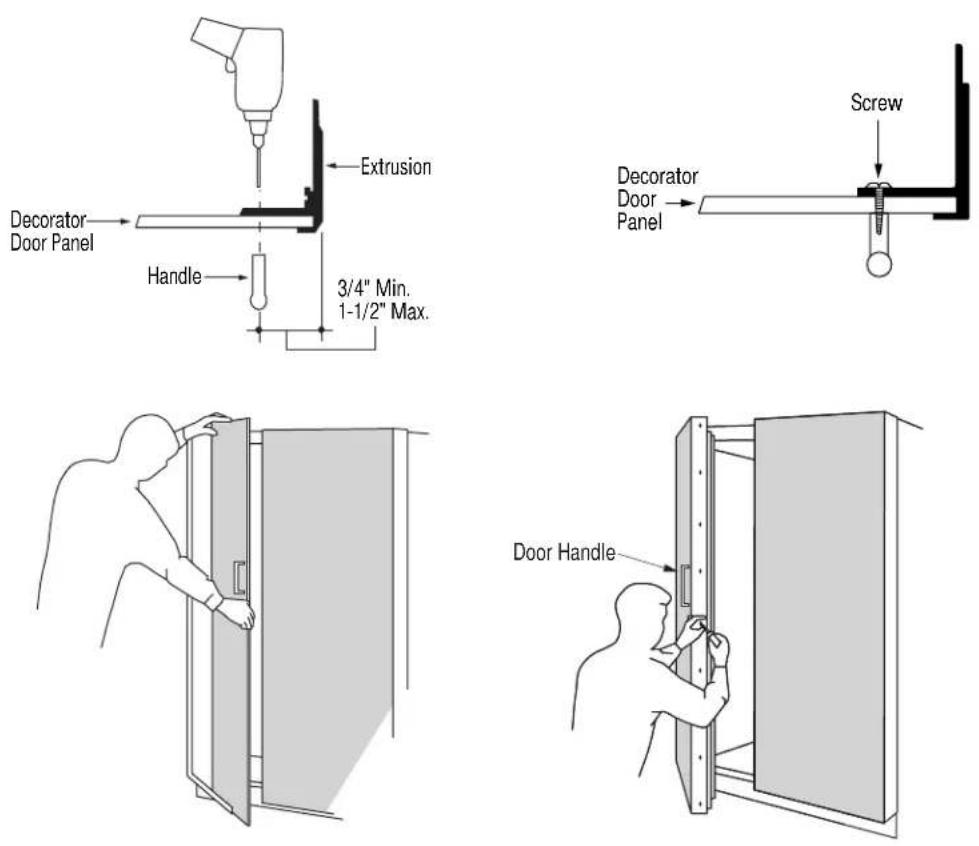 Extrusion

Decorator Door Panel

Handle

3/4" Min.
1-1/2" Max.

Screw

Decorator Door Panel

Door Handle