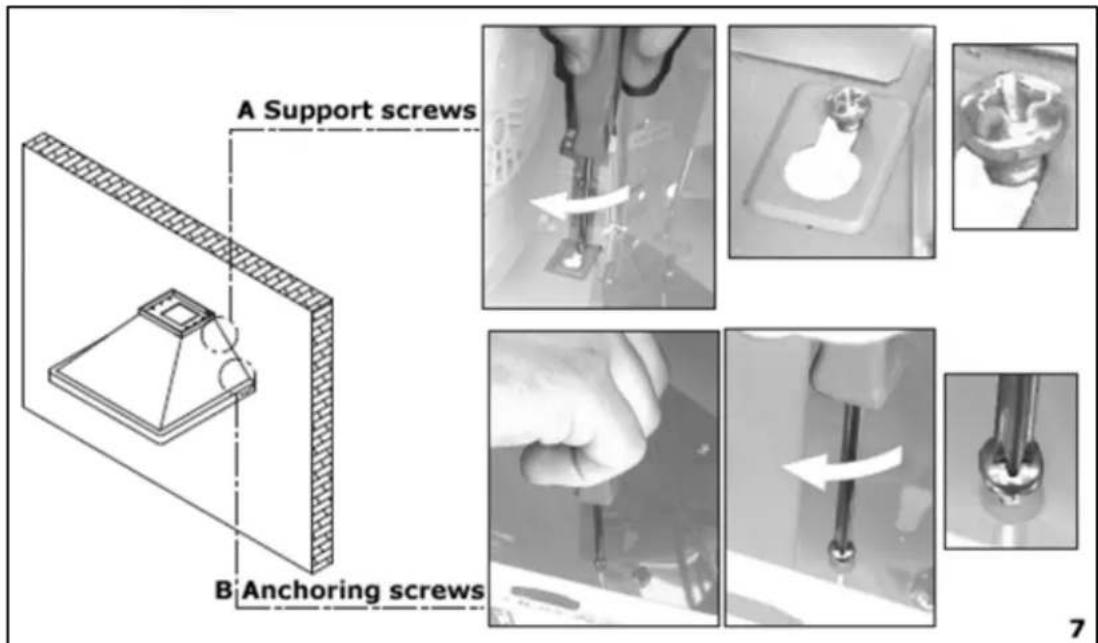 A Support screws

B Anchoring screws

7