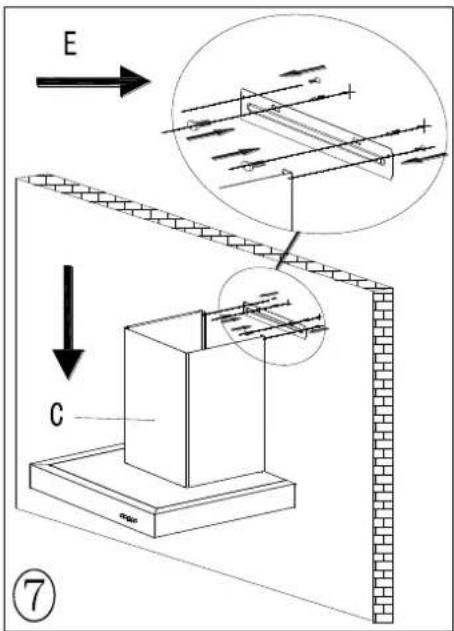 E

C

⑦