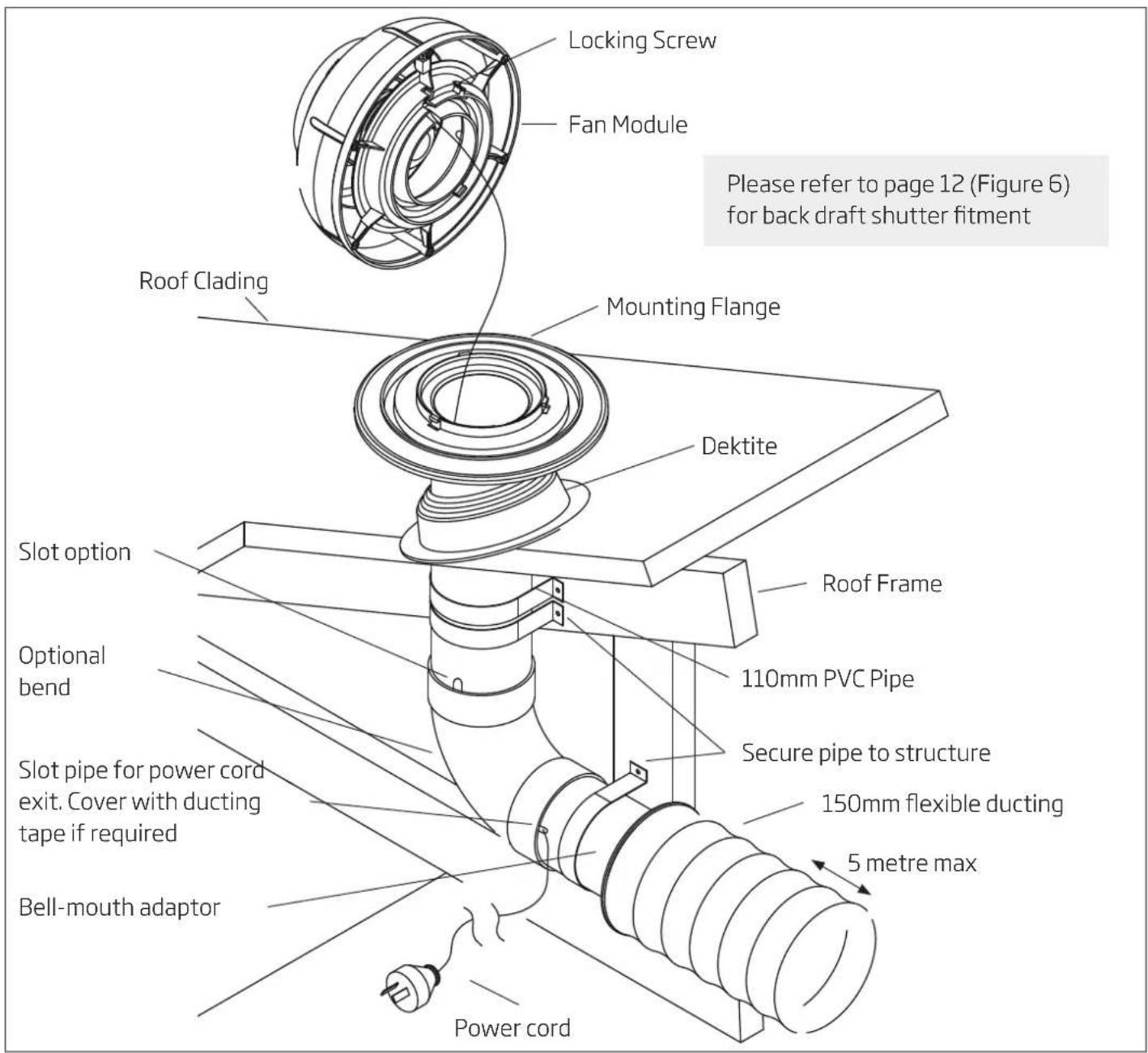 Locking Screw

Fan Module

Please refer to page 12 (Figure 6) for back draft shutter fitment

Roof Clading

Mounting Flange

Dektite

Slot option

Roof Frame

Optional bend

110mm PVC Pipe

Secure pipe to structure

Slot pipe for power cord exit. Cover with ducting tape if required

150mm flexible ducting

5 metre max

Bell-mouth adaptor

Power cord