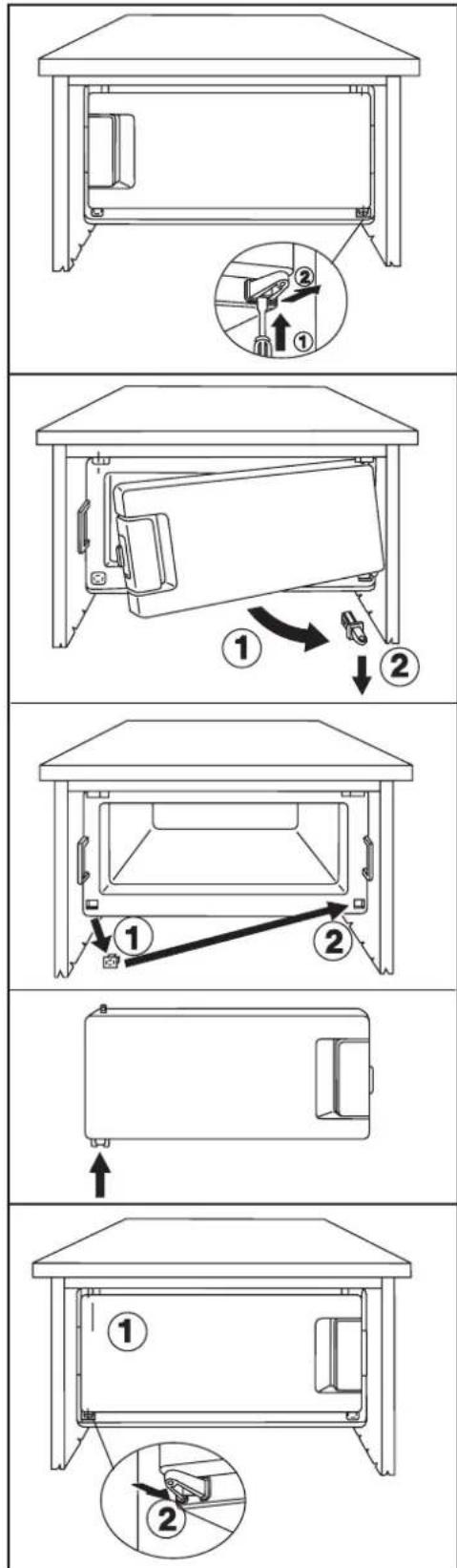 2
1
1
2
1
2
1
2