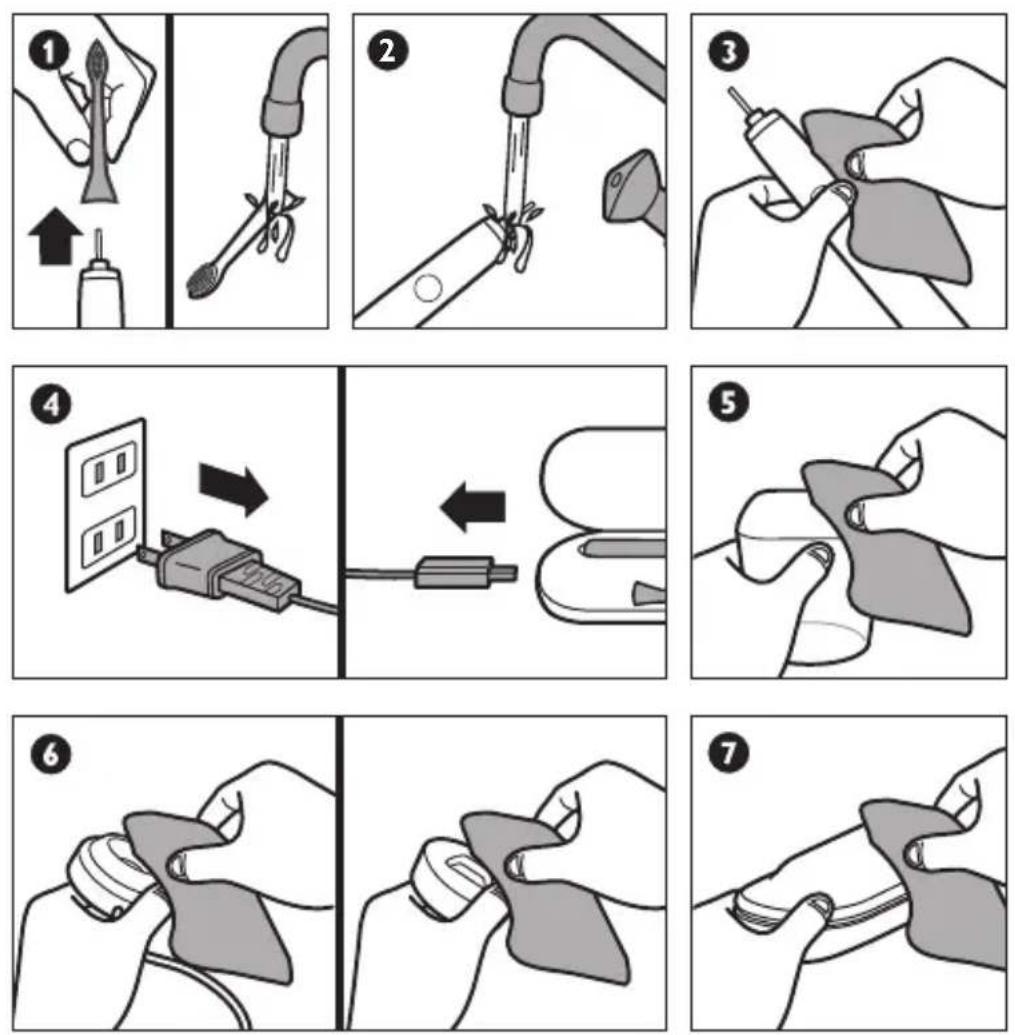 1

2

3

4

5

6

7