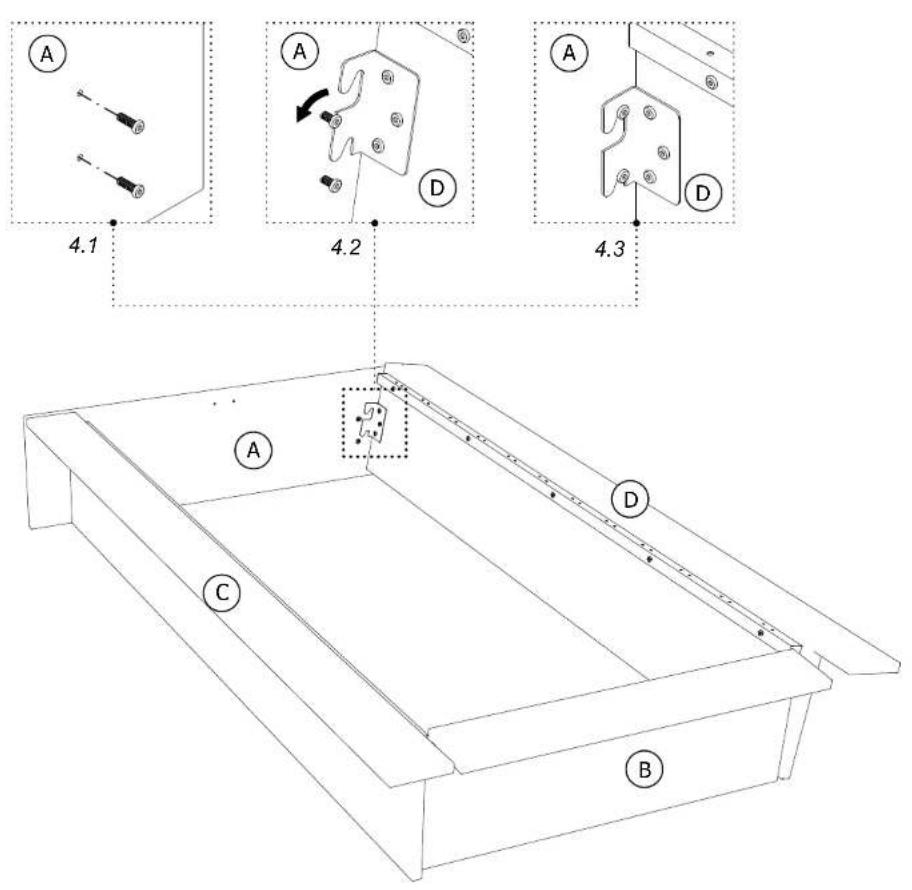 A

A

D

A

D

4.1

4.2

4.3

A

D

C

B