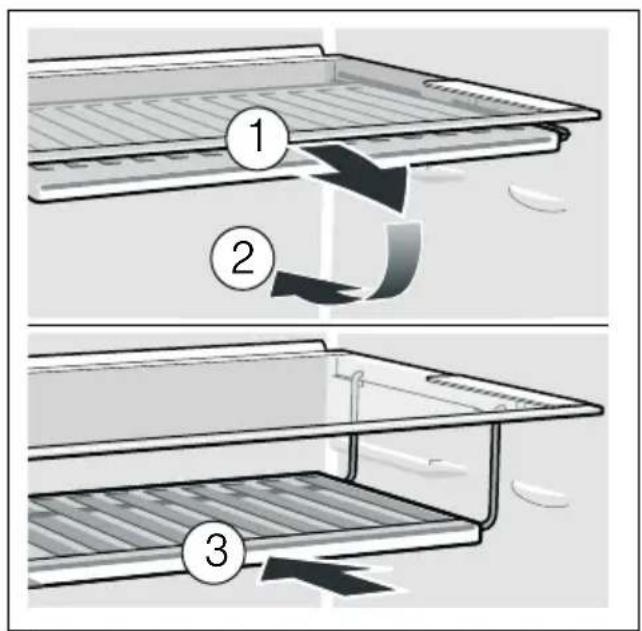 1
2
3