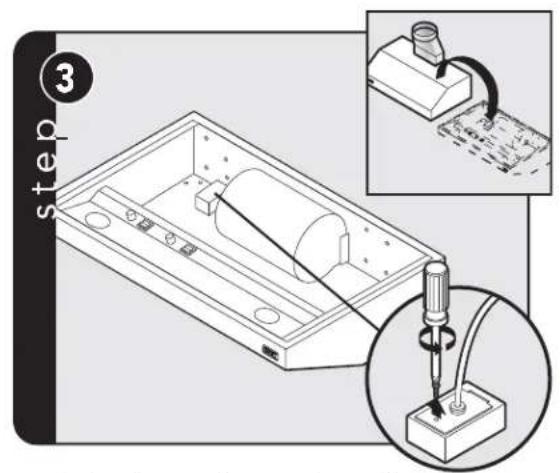 step 3