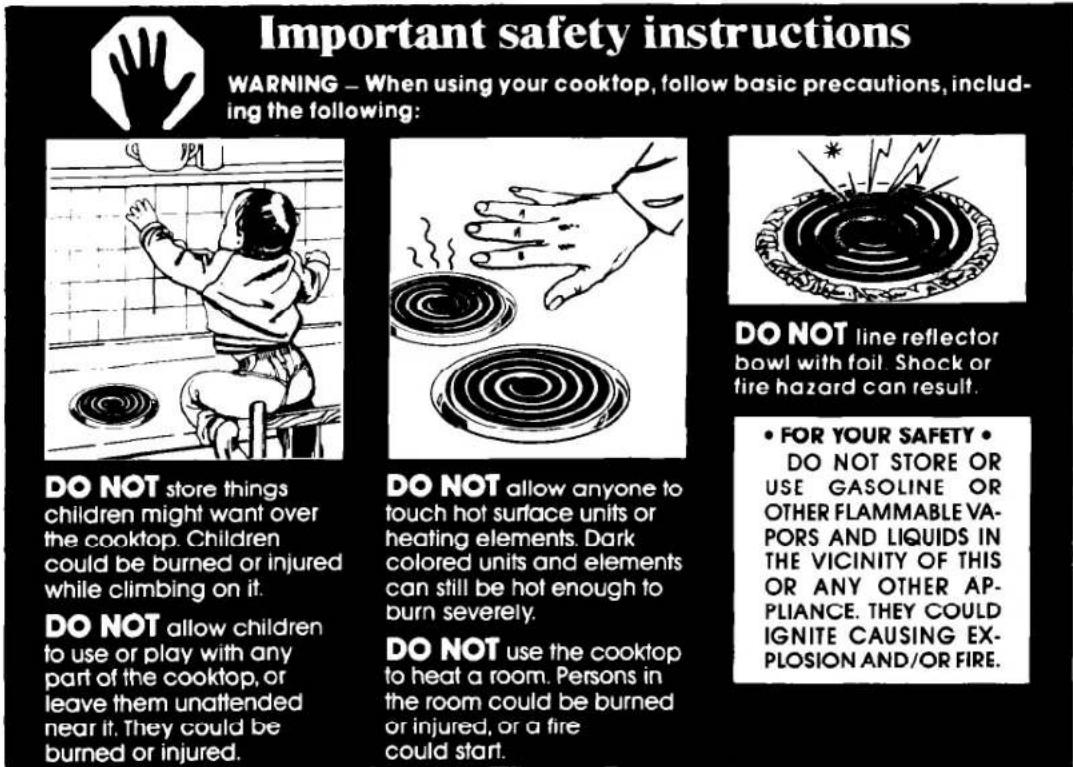 Important safety instructions

WARNING – When using your cooktop, follow basic precautions, including the following:

DO NOT store things children might want over the cooktop. Children could be burned or injured while climbing on it.

DO NOT allow children to use or play with any part of the cooktop, or leave them unattended near it. They could be burned or injured.

DO NOT allow anyone to touch hot surface units or heating elements. Dark colored units and elements can still be hot enough to burn severely.

DO NOT use the cooktop to heat a room. Persons in the room could be burned or injured, or a fire could start.

DO NOT line reflector bowl with foil. Shock or fire hazard can result.

• FOR YOUR SAFETY •
DO NOT STORE OR USE GASOLINE OR OTHER FLAMMABLE VAPORS AND LIQUIDS IN THE VICINITY OF THIS OR ANY OTHER APPLIANCE. THEY COULD IGNITE CAUSING EXPLOSION AND/OR FIRE.