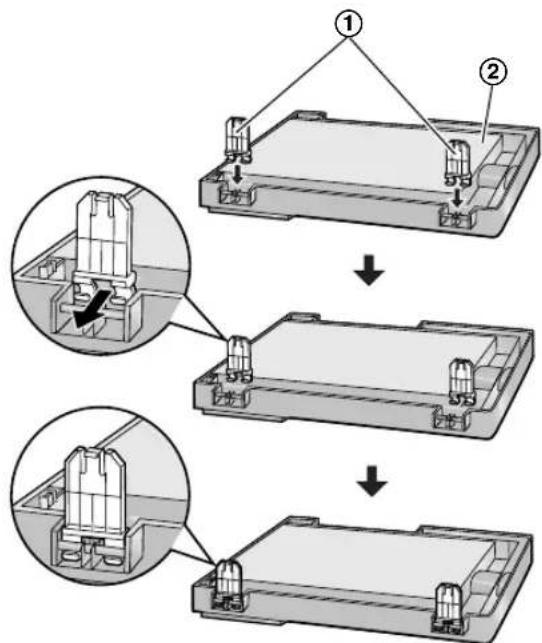 ①
②