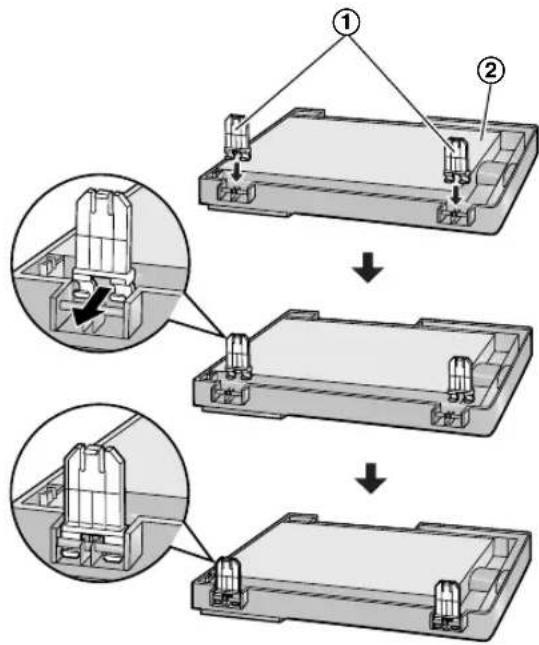 ①
②