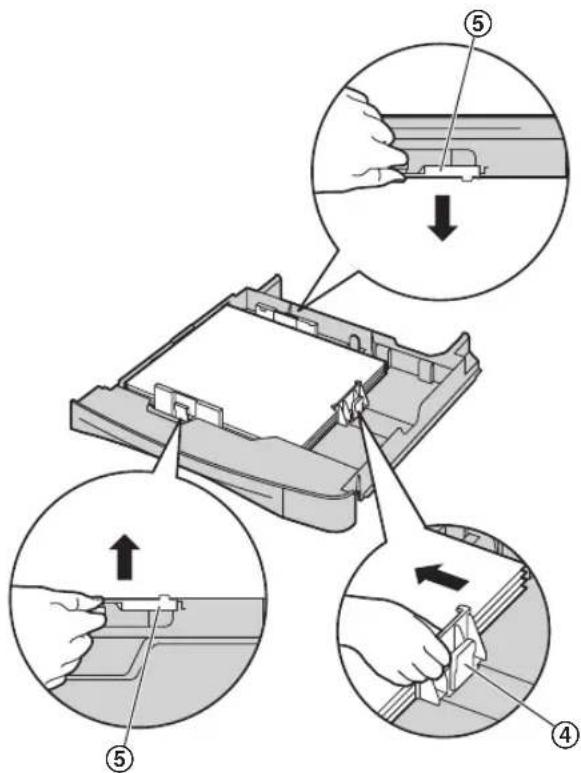 ⑤
⑤
④