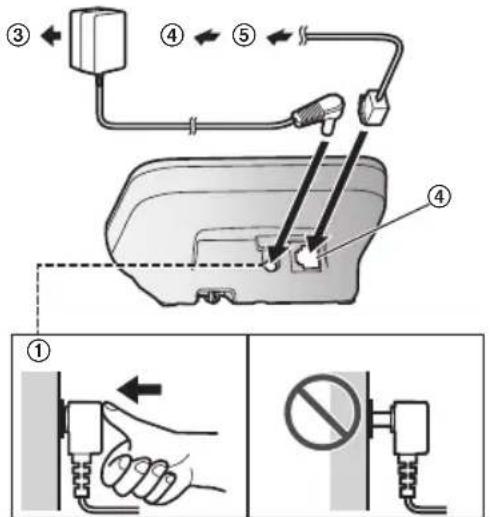 ③
④
⑤
④
①