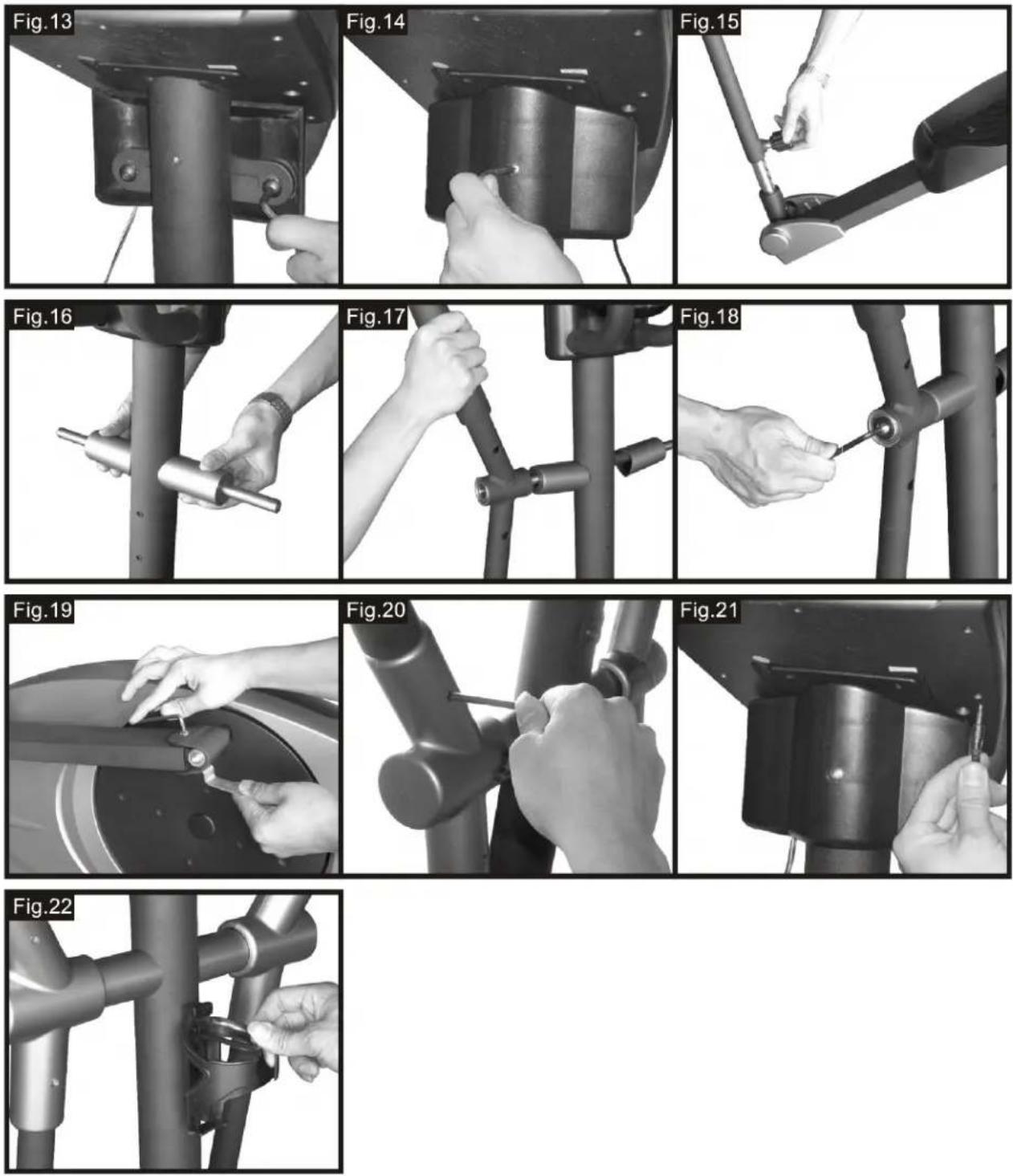 Fig.13

Fig.14

Fig.15

Fig.16

Fig.17

Fig.18

Fig.19

Fig.20

Fig.21

Fig.22