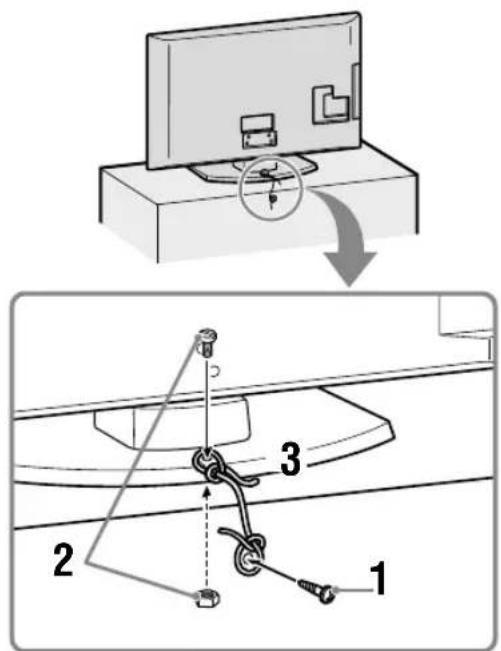 3
2
1