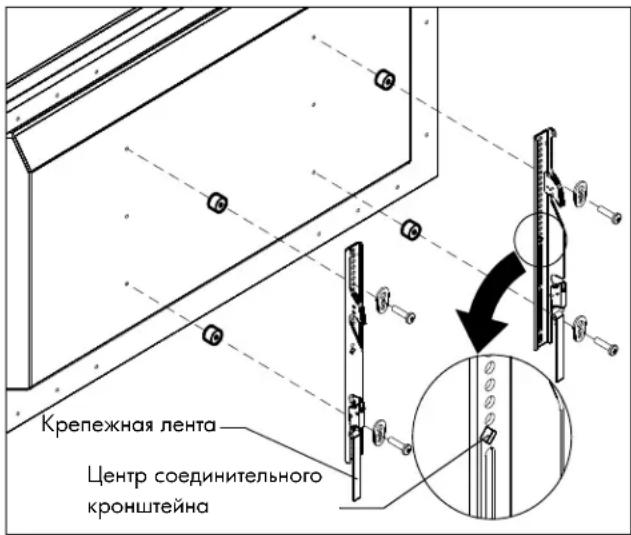 Крепежная лента

Центр соединительного кронштейна