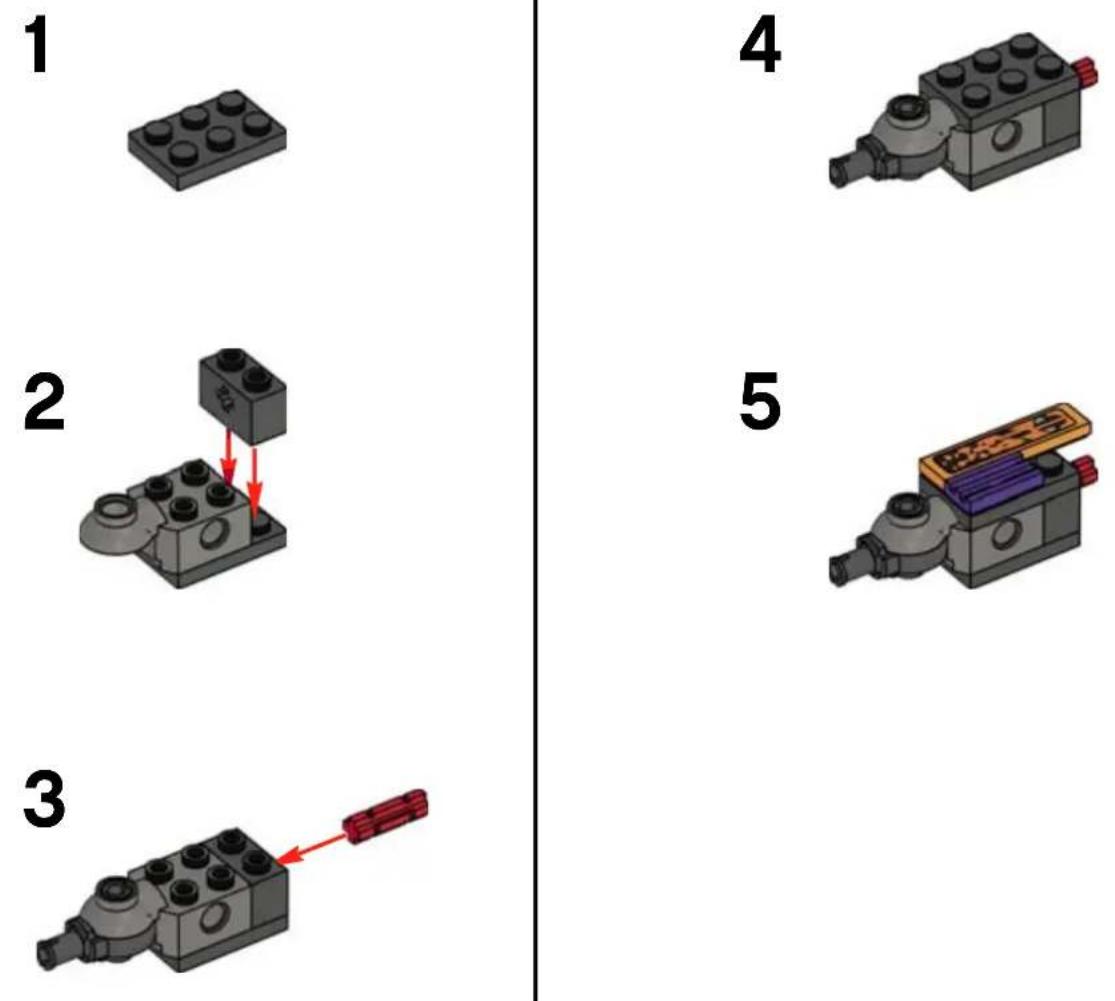 1

2

3

4

5