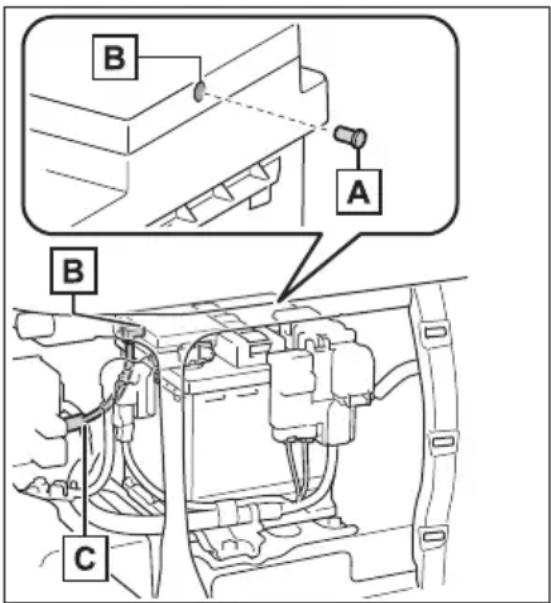 B
A
B
C