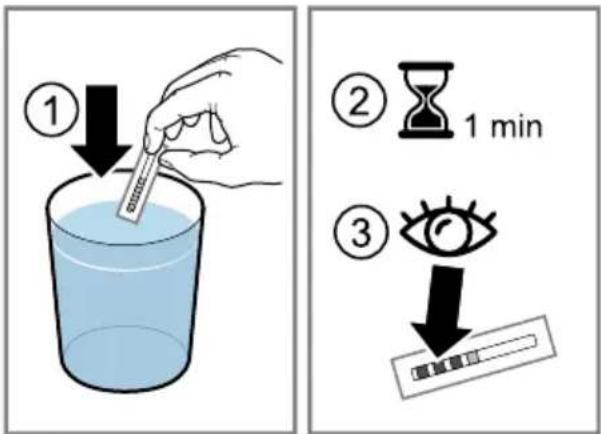 1

2 1 min

3